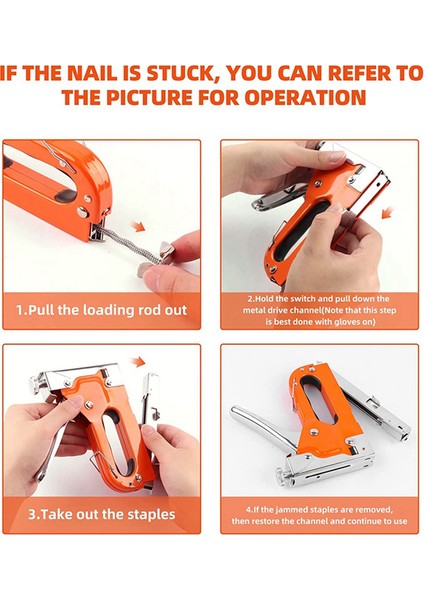 IF THE NAIL IS STUCK, YOU CAN REFER TO THE PICTURE FOR OPERATION

1.Pull the loading rod out

2.Hold the switch and pull down the metal drive channel(Note that this step is best done with gloves on)

3.Take out the staples

4.If the jammed staples are removed, then restore the channel and continue to use