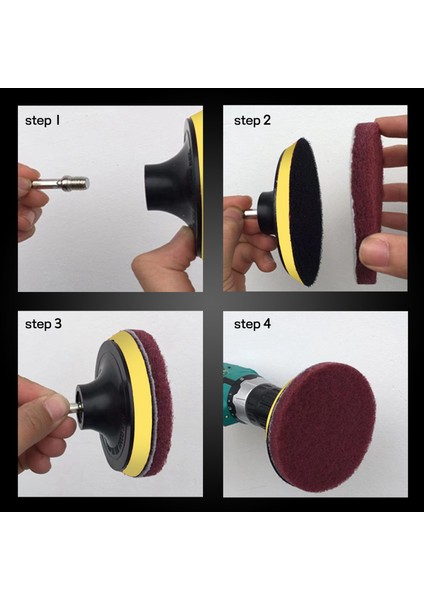 step 1

step 2

step 3

step 4