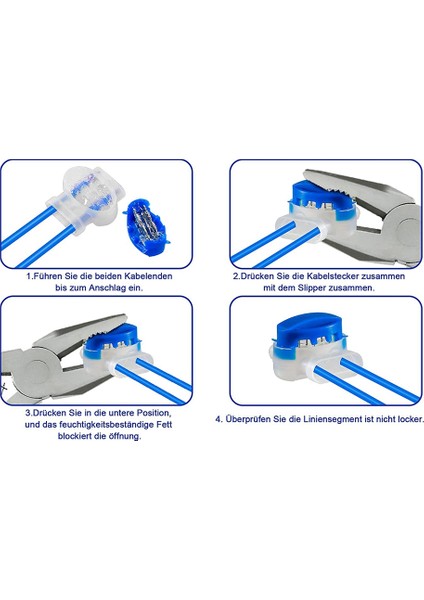 1.Führen Sie die beiden Kabelenden bis zum Anschlag ein.

2.Drücken Sie die Kabelstecker zusammen mit dem Slipper zusammen.

3.Drücken Sie in die untere Position, und das feuchtigkeitsbeständige Fett blockiert die öffnung.

4. Überprüfen Sie die Liniensegment ist nicht locker.