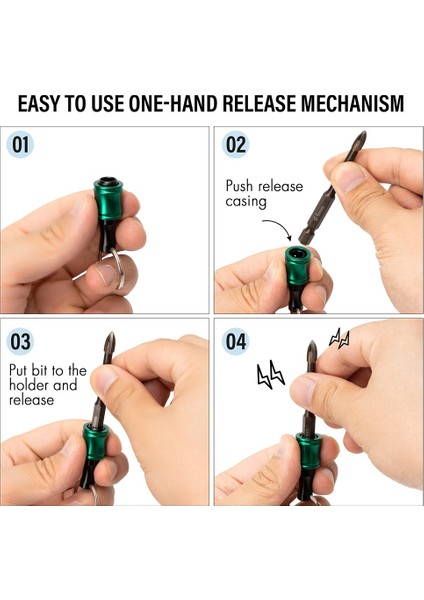 EASY TO USE ONE-HAND RELEASE MECHANISM

01

02

Push release casing

03

Put bit to the holder and release

04