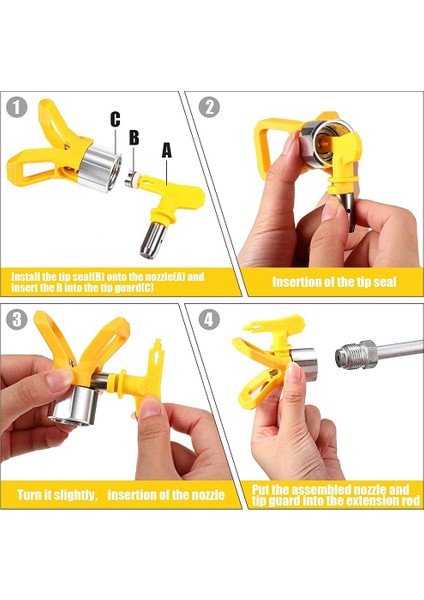 1

C

B

A

Install the tip seal(B) onto the nozzle(A) and insert the B into the tip guard(C)

2

Insertion of the tip seal

3

Turn it slightly, insertion of the nozzle

4

Put the assembled nozzle and tip guard into the extension rod