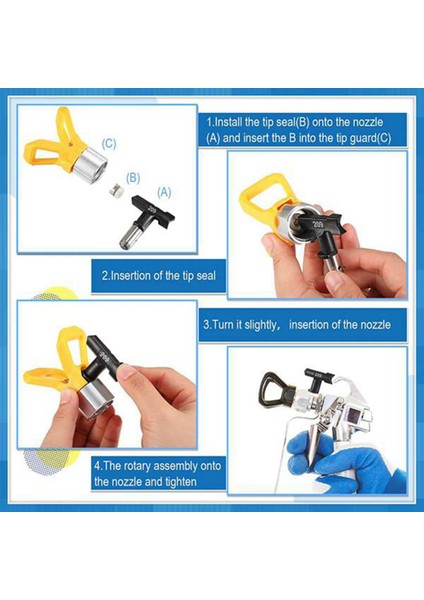 (C)

(B)

(A)

209

1.Install the tip seal(B) onto the nozzle (A) and insert the B into the tip guard(C)

209

2.Insertion of the tip seal

3.Turn it slightly， insertion of the nozzle

209

209

4.The rotary assembly onto the nozzle and tighten