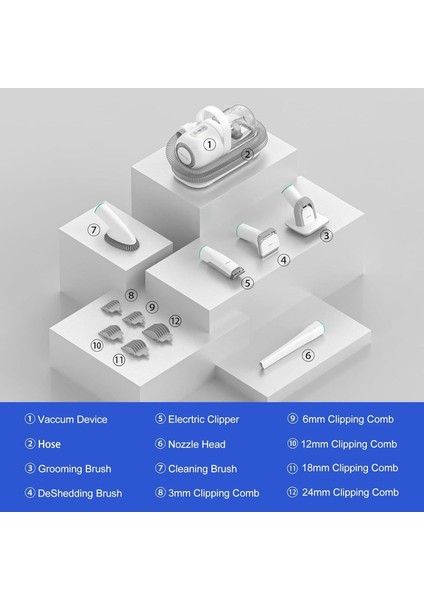 ①
②
⑦
③
④
⑤
⑧
⑨
⑫
⑩
⑪
⑥

① Vaccum Device
② Hose
③ Grooming Brush
④ DeShedding Brush

⑤ Elecrtric Clipper
⑥ Nozzle Head
⑦ Cleaning Brush
⑧ 3mm Clipping Comb

⑨ 6mm Clipping Comb
⑩ 12mm Clipping Comb
⑪ 18mm Clipping Comb
⑫ 24mm Clipping Comb