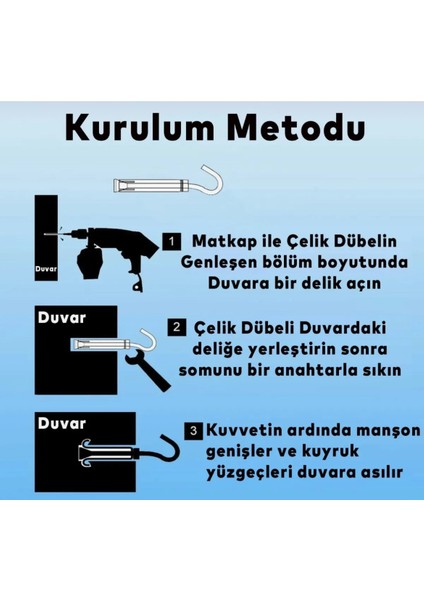 Kurulum Metodu

Duvar

1 Matkap ile Çelik Dübelin Genleşen bölüm boyutunda Duvara bir delik açın

Duvar

2 Çelik Dübeli Duvardaki deliğe yerleştirin sonra somunu bir anahtarla sıkın

Duvar

3 Kuvvetin ardında manşon genişler ve kuyruk yüzgeçleri duvara asılır