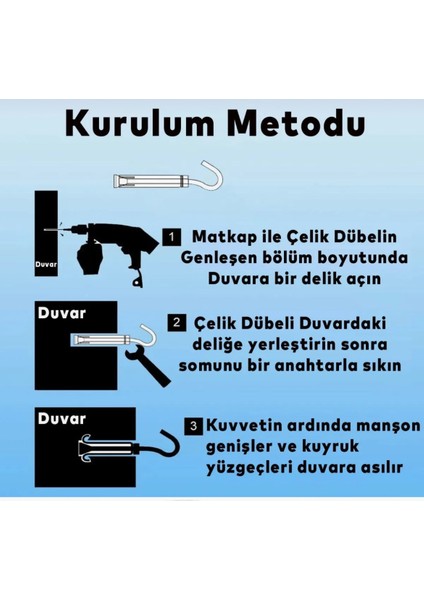 Kurulum Metodu

Duvar

1 Matkap ile Çelik Dübelin Genleşen bölüm boyutunda Duvara bir delik açın

Duvar

2 Çelik Dübeli Duvardaki deliğe yerleştirin sonra somunu bir anahtarla sıkın

Duvar

3 Kuvvetin ardında manşon genişler ve kuyruk yüzgeçleri duvara asılır