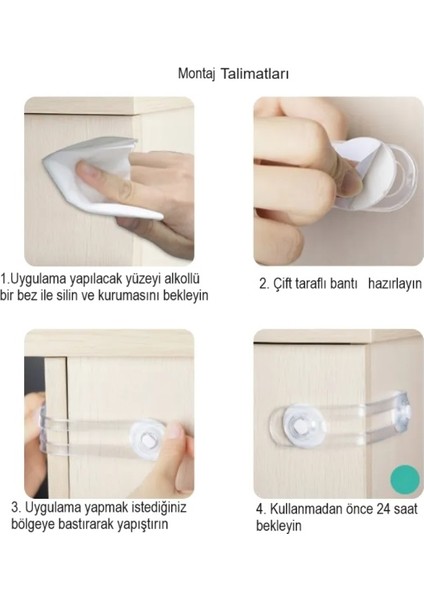 Montaj Talimatları

1.Uygulama yapılacak yüzeyi alkollü bir bez ile silin ve kurumasını bekleyin

2. Çift taraflı bantı hazırlayın

3. Uygulama yapmak istediğiniz bölgeye bastırarak yapıştırın

4. Kullanmadan önce 24 saat bekleyin