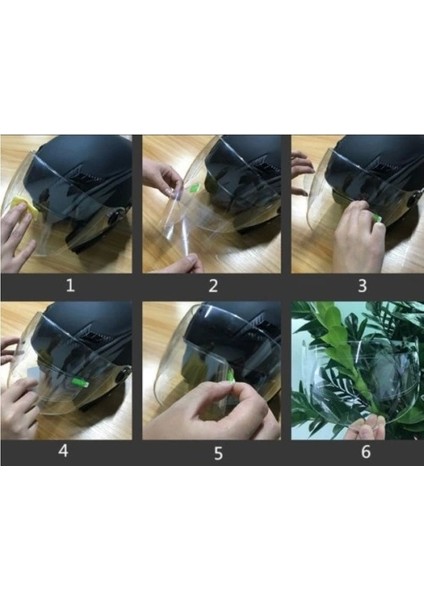 1

2

3

4

5

6