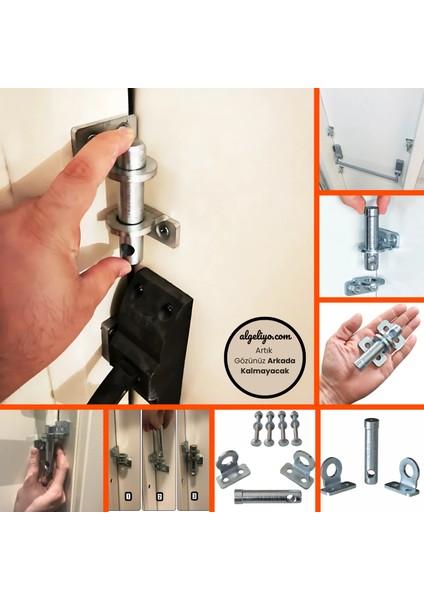 algeliyo.com
Artık Gözünüz Arkada Kalmayacak

1
2
3