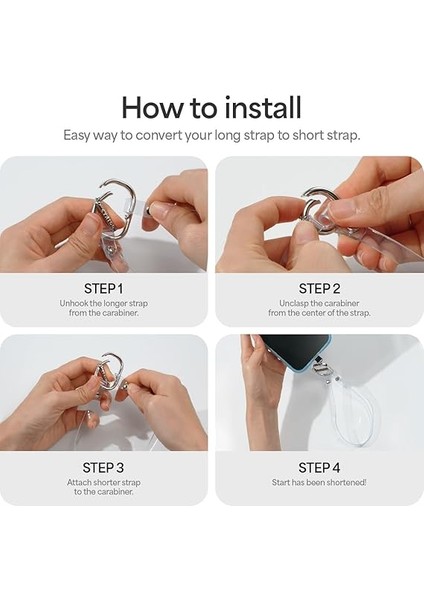 How to install

Easy way to convert your long strap to short strap.

STEP 1

Unhook the longer strap from the carabiner.

STEP 2

Unclasp the carabiner from the center of the strap.

STEP 3

Attach shorter strap to the carabiner.

STEP 4

Start has been shortened!