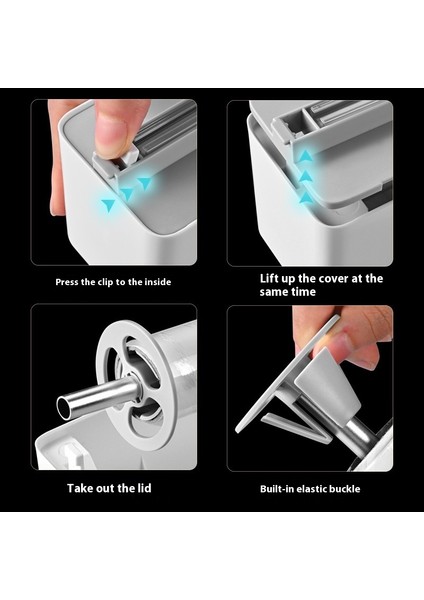 Press the clip to the inside

Lift up the cover at the same time

Take out the lid

Built-in elastic buckle