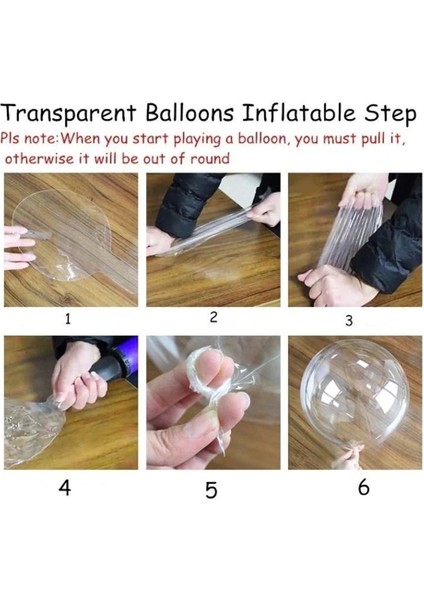 Transparent Balloons Inflatable Step

Pls note:When you start playing a balloon, you must pull it, otherwise it will be out of round

1

2

3

4

5

6