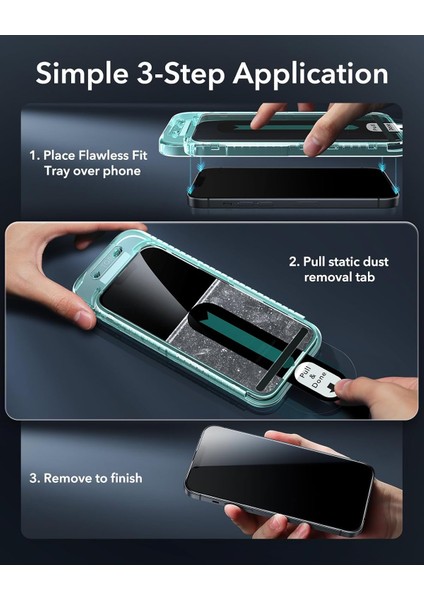 Simple 3-Step Application

1. Place Flawless Fit Tray over phone

2. Pull static dust removal tab

Pull & Done

3. Remove to finish