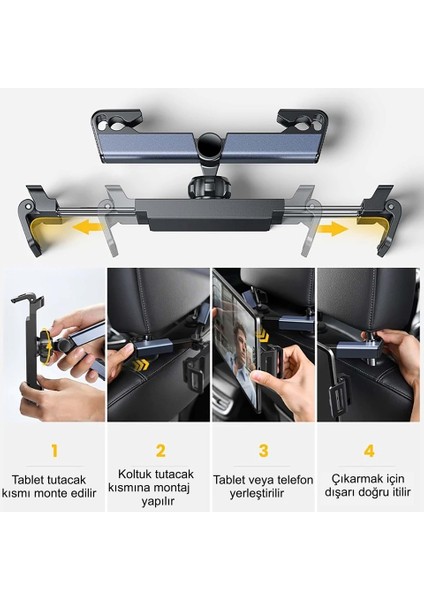 1

Tablet tutacak kısmı monte edilir

2

Koltuk tutacak kısmına montaj yapılır

3

Tablet veya telefon yerleştirilir

4

Çıkarmak için dışarı doğru itilir