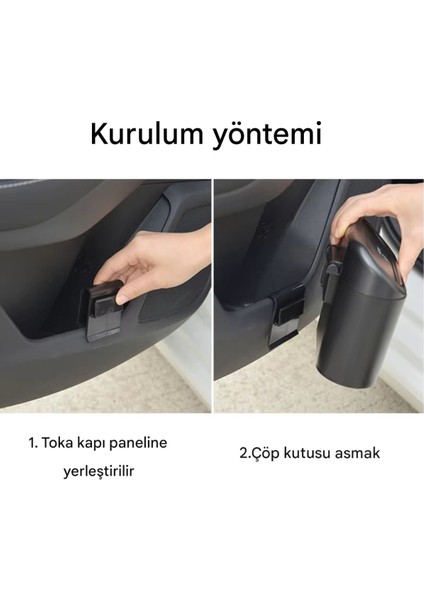 Kurulum yöntemi

1. Toka kapı paneline yerleştirilir

2.Çöp kutusu asmak