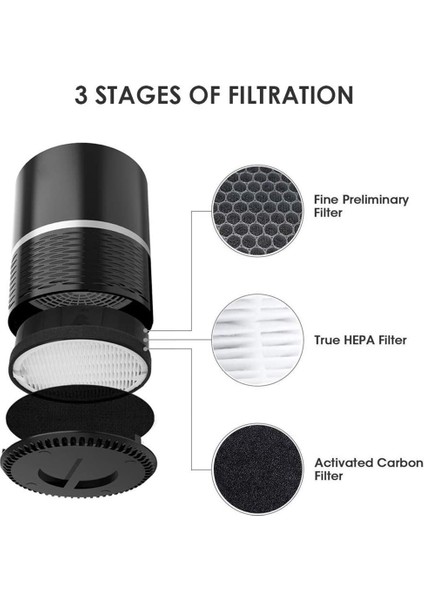 3 STAGES OF FILTRATION

Fine Preliminary Filter

True HEPA Filter

Activated Carbon Filter