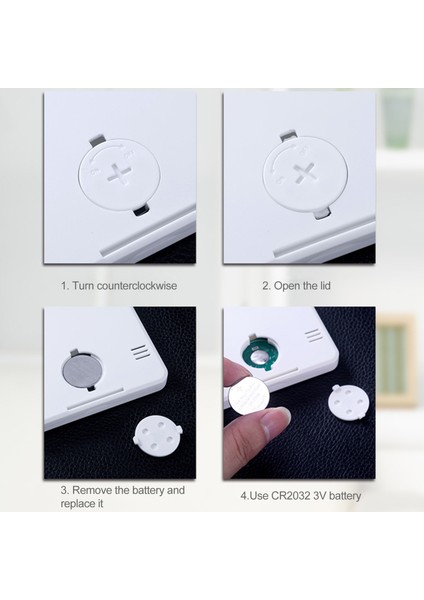 1. Turn counterclockwise

2. Open the lid

3. Remove the battery and replace it

4.Use CR2032 3V battery