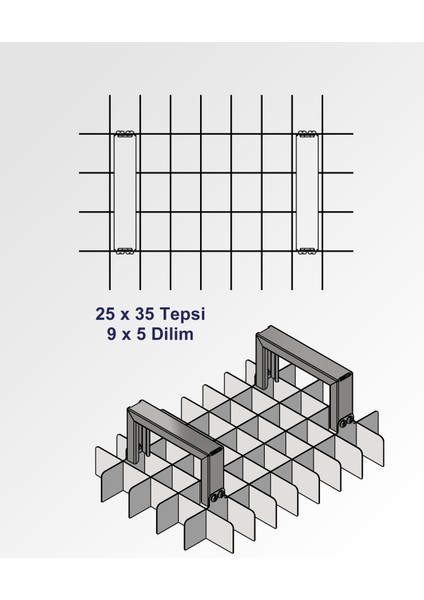 25 x 35 Tepsi
9 x 5 Dilim