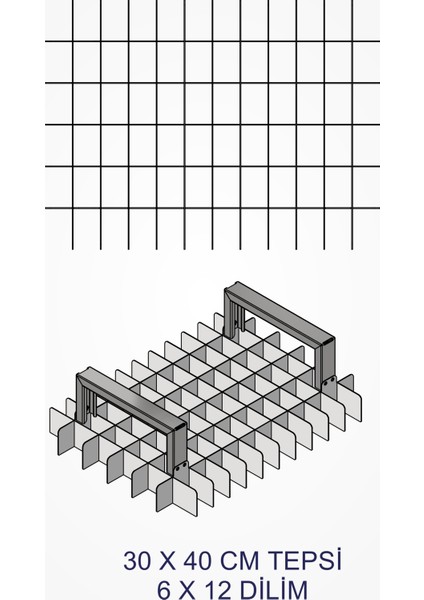 30 X 40 CM TEPSİ
6 X 12 DİLİM