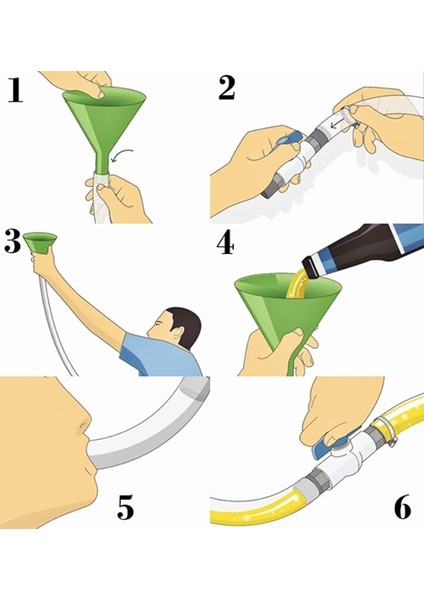 1

2

3

4

5

6