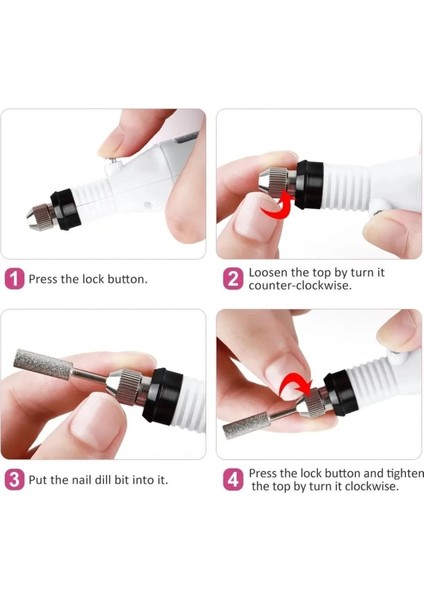 1 Press the lock button.

2 Loosen the top by turn it counter-clockwise.

3 Put the nail dill bit into it.

4 Press the lock button and tighten the top by turn it clockwise.