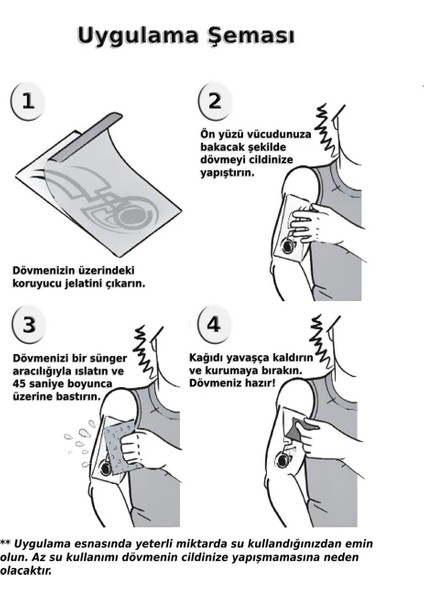 Uygulama Şeması

1

Dövmenizin üzerindeki koruyucu jelatini çıkarın.

2

Ön yüzü vücudunuza bakacak şekilde dövmeyi cildinize yapıştırın.

3

Dövmenizi bir sünger aracılığıyla ıslatın ve 45 saniye boyunca üzerine bastırın.

4

Kağıdı yavaşça kaldırın ve kurumaya bırakın. Dövmeniz hazır!

** Uygulama esnasında yeterli miktarda su kullandığınızdan emin olun. Az su kullanımı dövmenin cildinize yapışmamasına neden olacaktır.