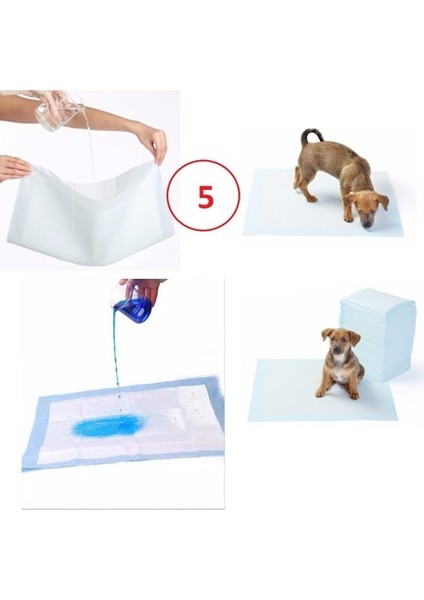 5