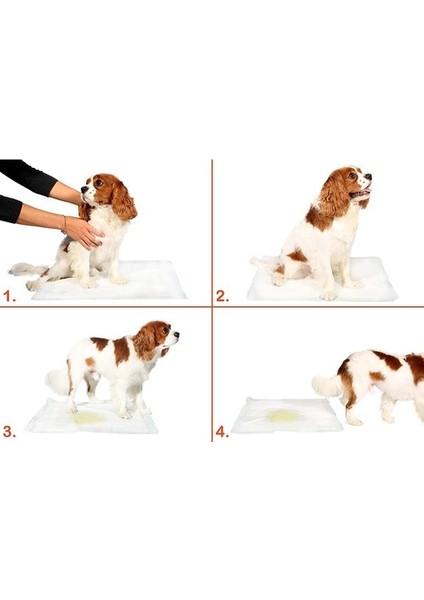 1.

2.

3.

4.