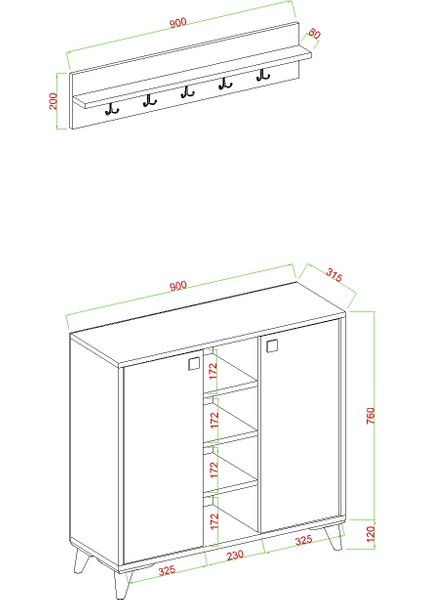 900
80
200

900
315
172
172
172
172
760
120
325
230
325