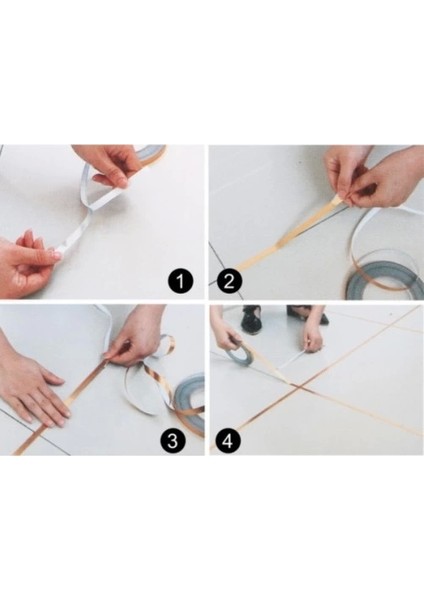 1

2

3

4