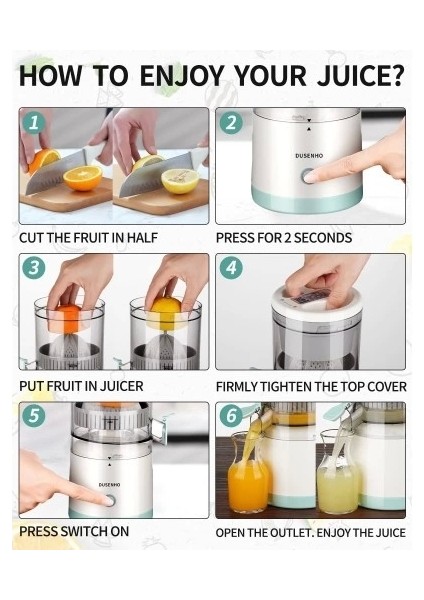 HOW TO ENJOY YOUR JUICE?

1

CUT THE FRUIT IN HALF

2

DUSENHO

PRESS FOR 2 SECONDS

3

PUT FRUIT IN JUICER

4

FIRMLY TIGHTEN THE TOP COVER

5

DUSENHO

PRESS SWITCH ON

6

OPEN THE OUTLET. ENJOY THE JUICE