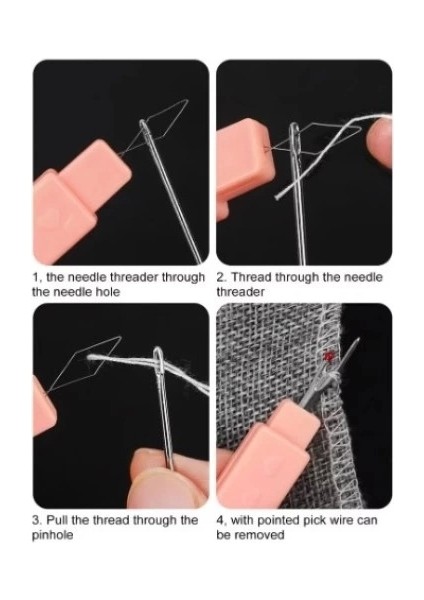 1, the needle threader through the needle hole

2. Thread through the needle threader

3. Pull the thread through the pinhole

4, with pointed pick wire can be removed