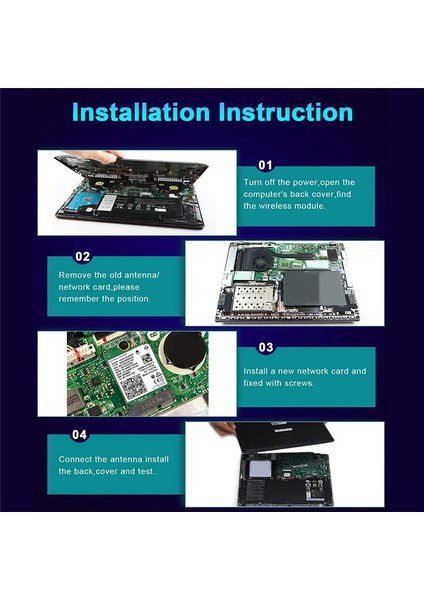 Installation Instruction

01

Turn off the power,open the computer's back cover,find the wireless module.

02

Remove the old antenna/ network card,please remember the position.

03

Install a new network card and fixed with screws.

04

Connect the antenna.install the back,cover and test.