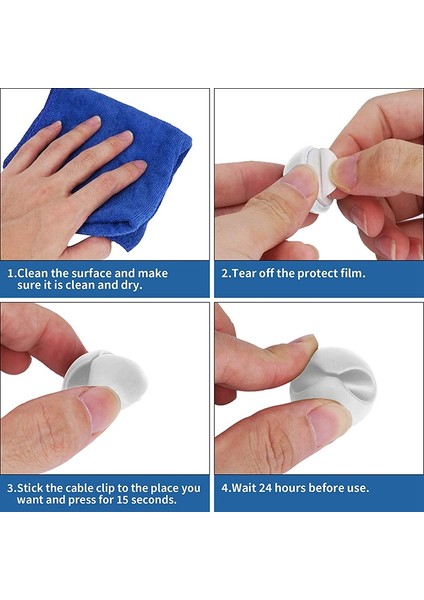 1.Clean the surface and make sure it is clean and dry.

2.Tear off the protect film.

3.Stick the cable clip to the place you want and press for 15 seconds.

4.Wait 24 hours before use.