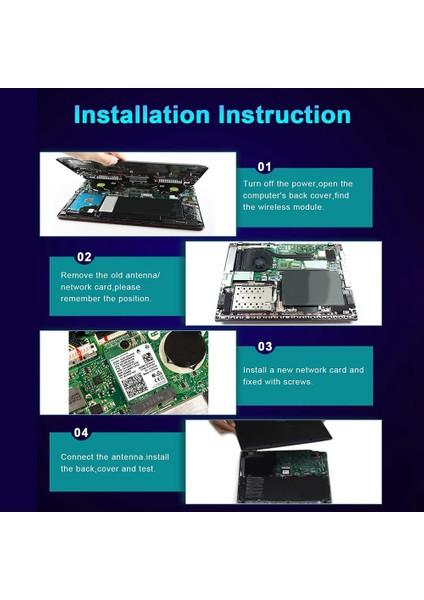 Installation Instruction

01

Turn off the power,open the computer's back cover,find the wireless module.

02

Remove the old antenna/ network card,please remember the position.

03

Install a new network card and fixed with screws.

04

Connect the antenna.install the back,cover and test.