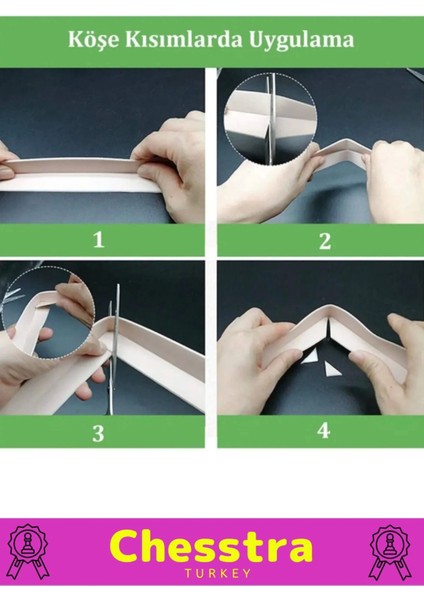 Köşe Kısımlarda Uygulama

1

2

3

4

Chesstra
TURKEY