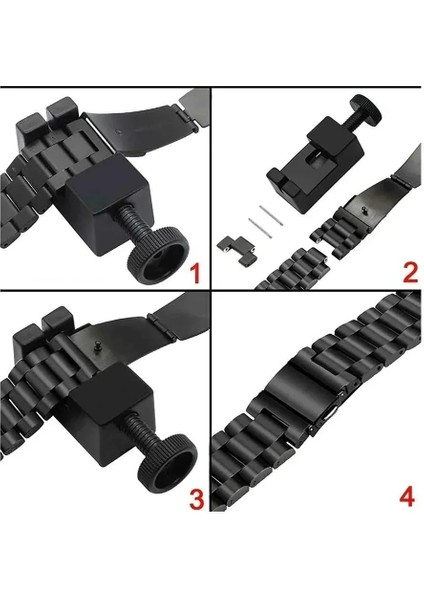 1

2

3

4