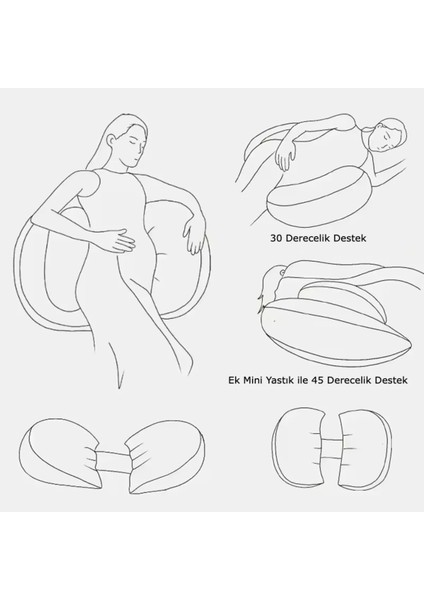 30 Derecelik Destek

Ek Mini Yastık ile 45 Derecelik Destek