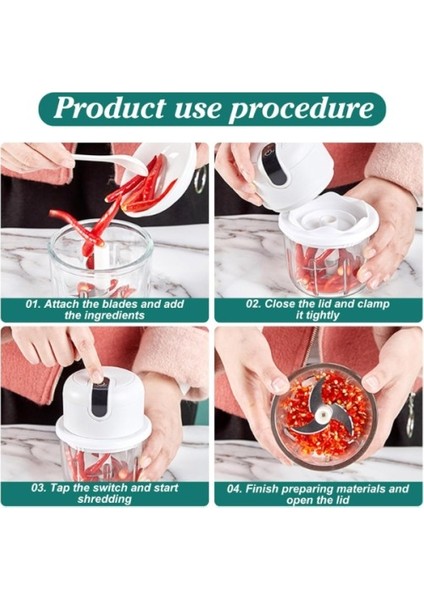 Product use procedure

01. Attach the blades and add the ingredients

02. Close the lid and clamp it tightly

03. Tap the switch and start shredding

04. Finish preparing materials and open the lid