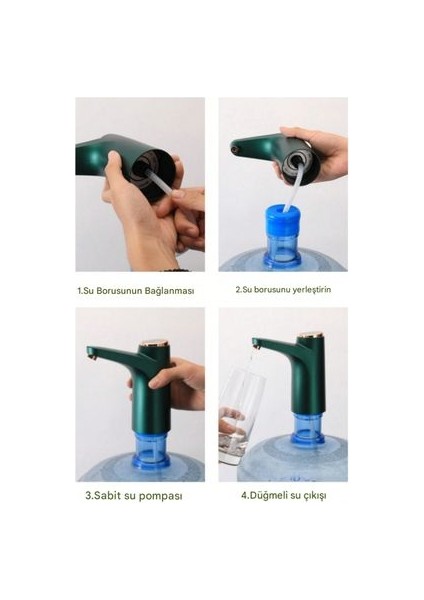 1.Su Borusunun Bağlanması

2.Su borusunu yerleştirin

3.Sabit su pompası

4.Düğmeli su çıkışı