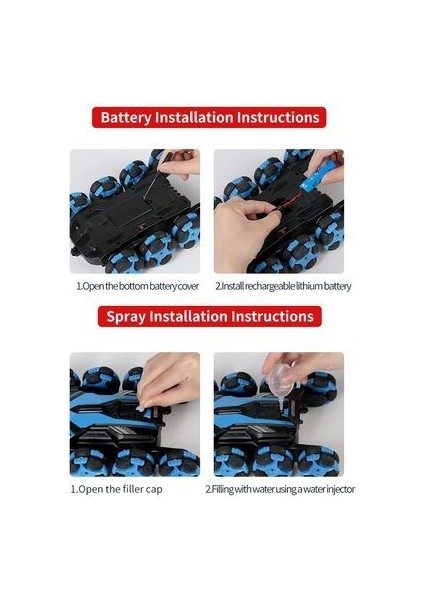 Battery Installation Instructions

1.Open the bottom battery cover

2.Install rechargeable lithium battery

Spray Installation Instructions

1.Open the filler cap

2.Filling with water using a water injector