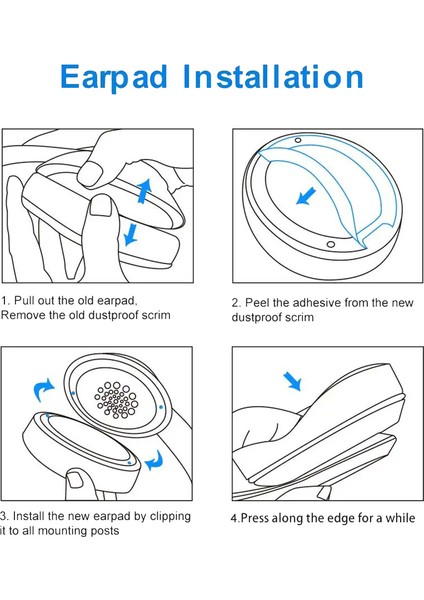 Earpad Installation

1. Pull out the old earpad, Remove the old dustproof scrim

2. Peel the adhesive from the new dustproof scrim

3. Install the new earpad by clipping it to all mounting posts

4.Press along the edge for a while