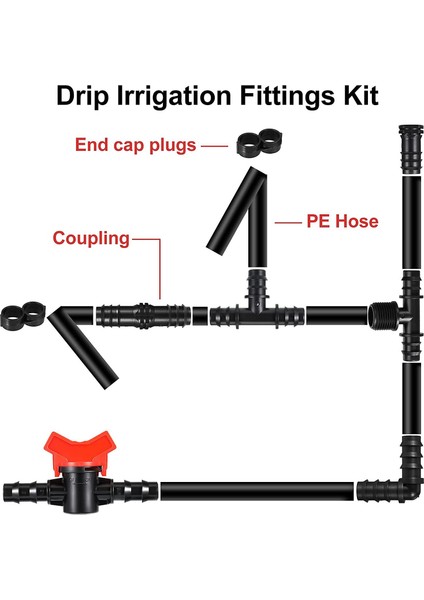 Drip Irrigation Fittings Kit

End cap plugs

PE Hose

Coupling