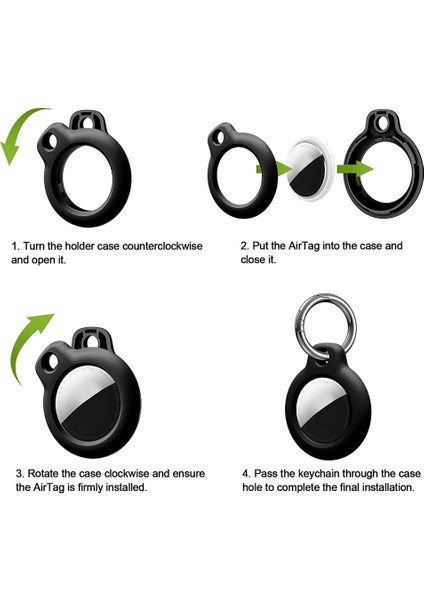 1. Turn the holder case counterclockwise and open it.

2. Put the AirTag into the case and close it.

3. Rotate the case clockwise and ensure the AirTag is firmly installed.

4. Pass the keychain through the case hole to complete the final installation.