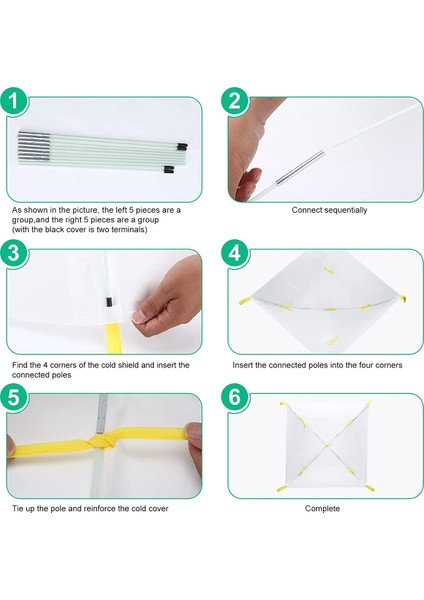 1

As shown in the picture, the left 5 pieces are a group,and the right 5 pieces are a group (with the black cover is two terminals)

2

Connect sequentially

3

Find the 4 corners of the cold shield and insert the connected poles

4

Insert the connected poles into the four corners

5

Tie up the pole and reinforce the cold cover

6

Complete