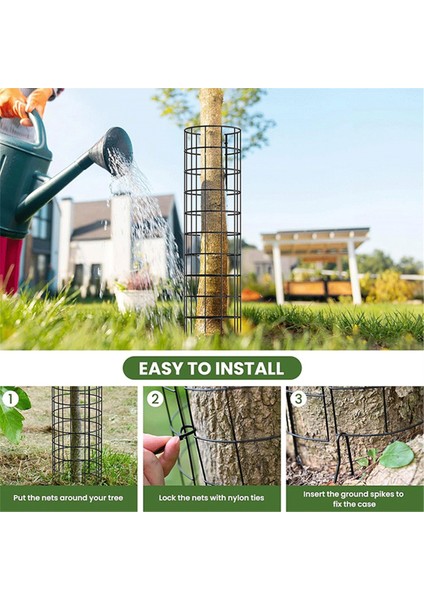 EASY TO INSTALL

1
Put the nets around your tree

2
Lock the nets with nylon ties

3
Insert the ground spikes to fix the case