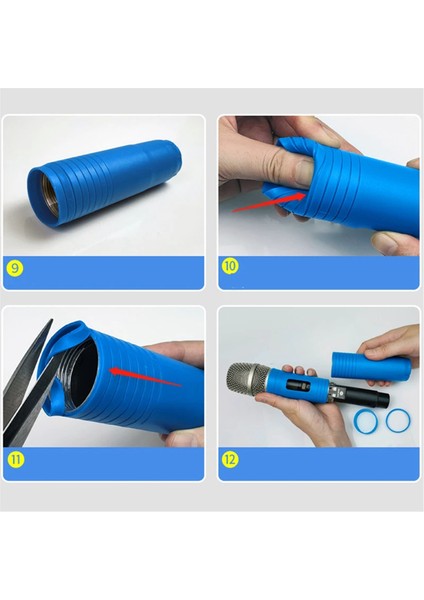 9

10

11

12