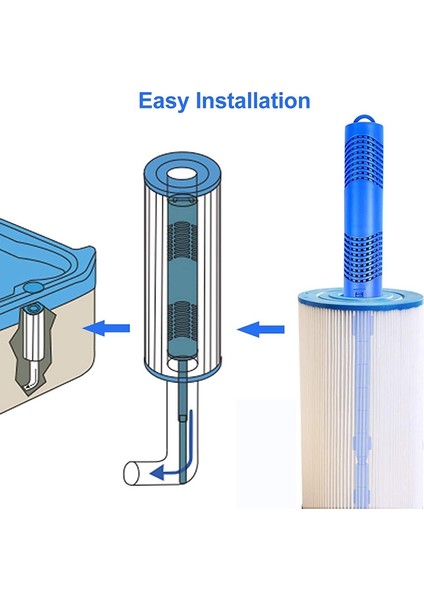 Easy Installation