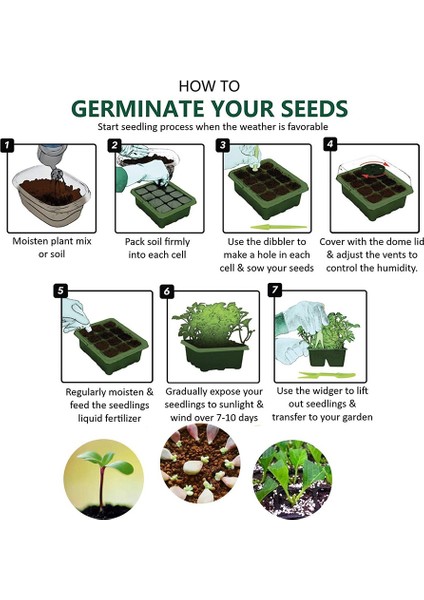 HOW TO
GERMINATE YOUR SEEDS
Start seedling process when the weather is favorable

1
Moisten plant mix or soil

2
Pack soil firmly into each cell

3
Use the dibbler to make a hole in each cell & sow your seeds

4
Cover with the dome lid & adjust the vents to control the humidity.

5
Regularly moisten & feed the seedlings liquid fertilizer

6
Gradually expose your seedlings to sunlight & wind over 7-10 days

7
Use the widger to lift out seedlings & transfer to your garden