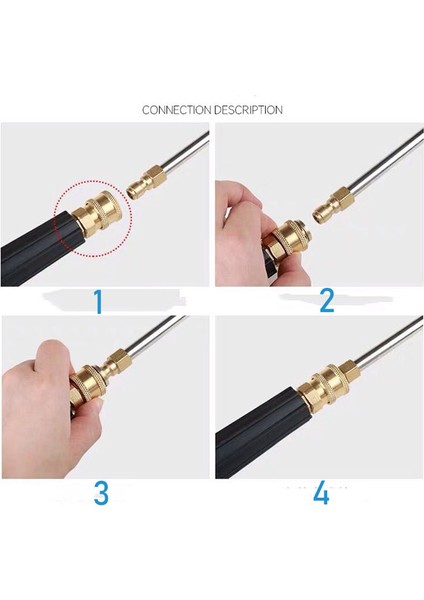 CONNECTION DESCRIPTION

1

2

3

4