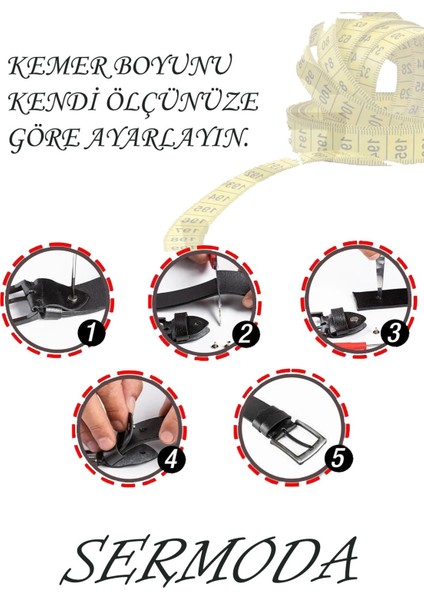 KEMER BOYUNU KENDİ ÖLÇÜNÜZE GÖRE AYARLAYIN.

1

2

3

4

5

SERMODA